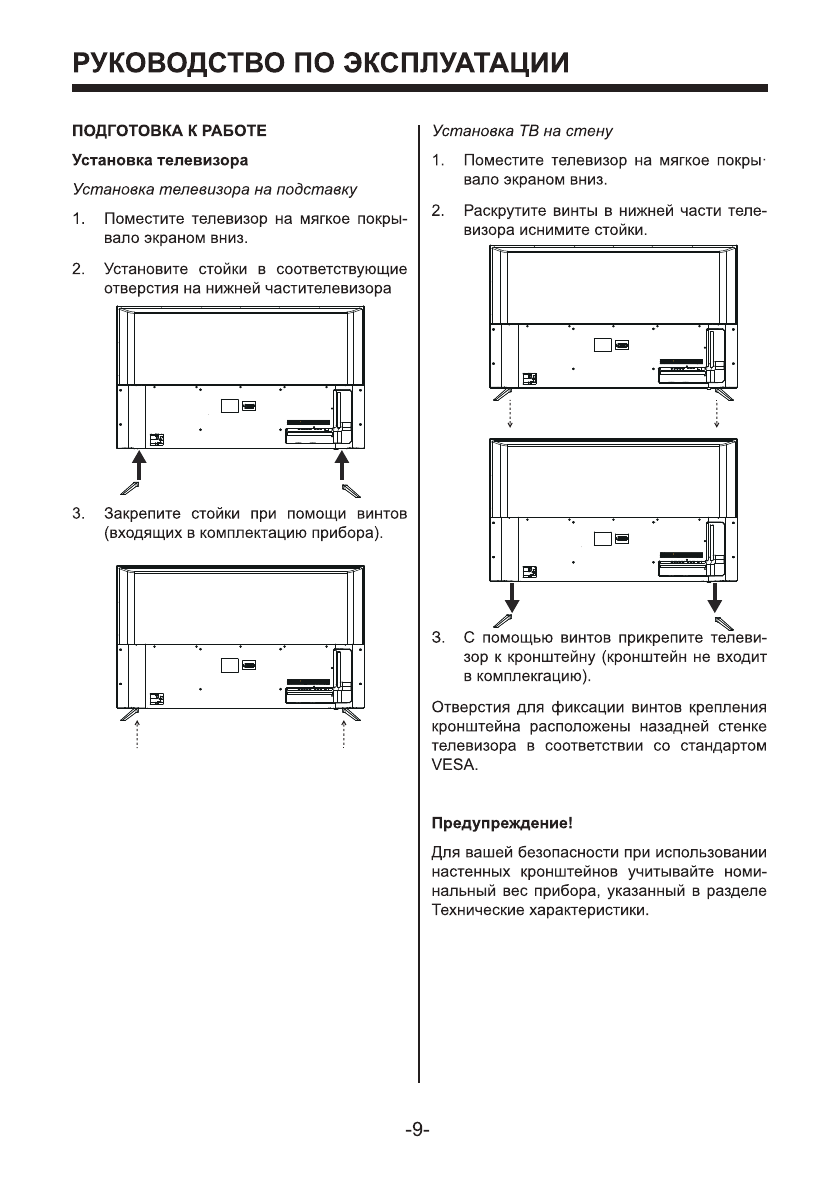 РУКОВОДСТВО ПО ЭКСПЛУАТАЦИИ

ПОДГОТОВКА К РАБОТЕ

Установка телевизора

Установка телевизора на подставку

1. Поместите телевизор на мягкое покрывало экраном вниз.

2. Установите стойки в соответствующие отверстия на нижней частителевизора

3. Закрепите стойки при помощи винтов (входящих в комплектацию прибора).

Установка ТВ на стену

1. Поместите телевизор на мягкое покрывало экраном вниз.

2. Раскрутите винты в нижней части телевизора иснимите стойки.

3. С помощью винтов прикрепите телевизор к кронштейну (кронштейн не входит в комплекгацию).

Отверстия для фиксации винтов крепления кронштейна расположены назадней стенке телевизора в соответствии со стандартом VESA.

Предупреждение!

Для вашей безопасности при использовании настенных кронштейнов учитывайте номинальный вес прибора, указанный в разделе Технические характеристики.

-9-