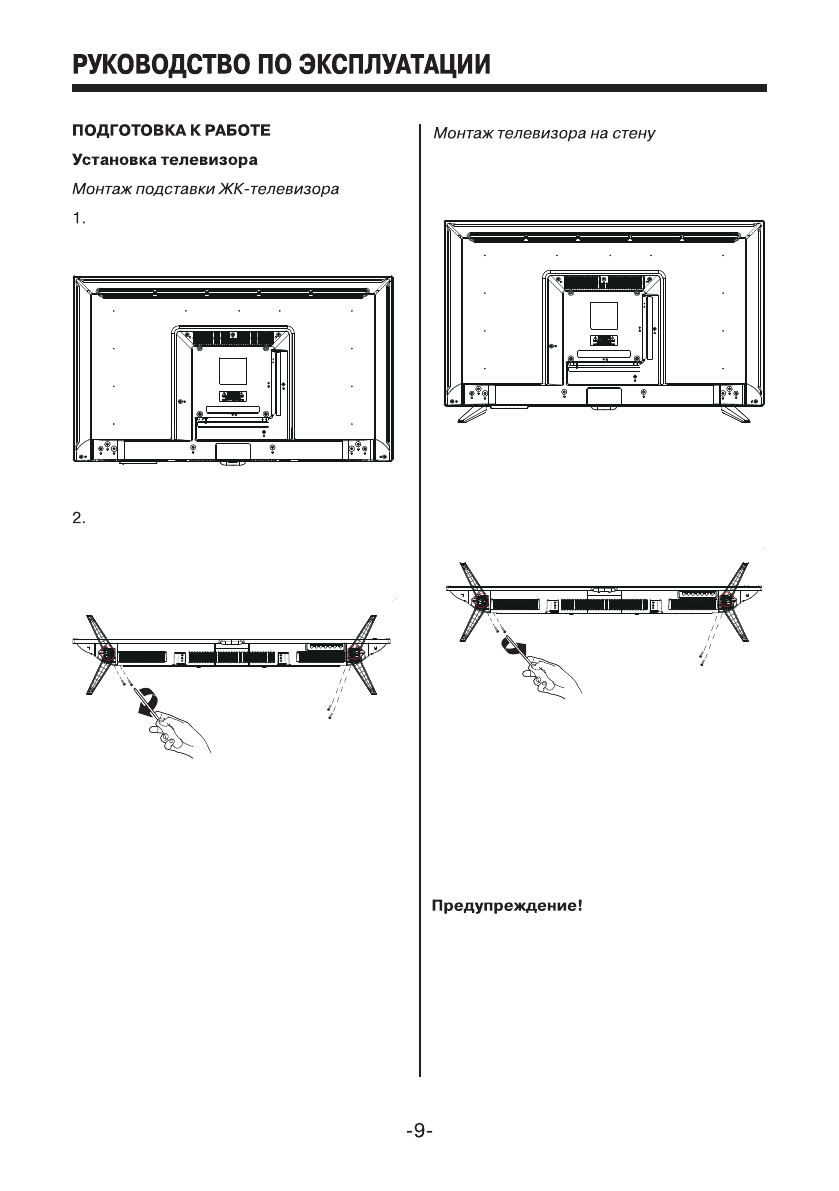 РУКОВОДСТВО ПО ЭКСПЛУАТАЦИИ

ПОДГОТОВКА К РАБОТЕ

Установка телевизора

Монтаж подставки ЖК-телевизора

1.

2.

Монтаж телевизора на стену

Предупреждение!

-9-