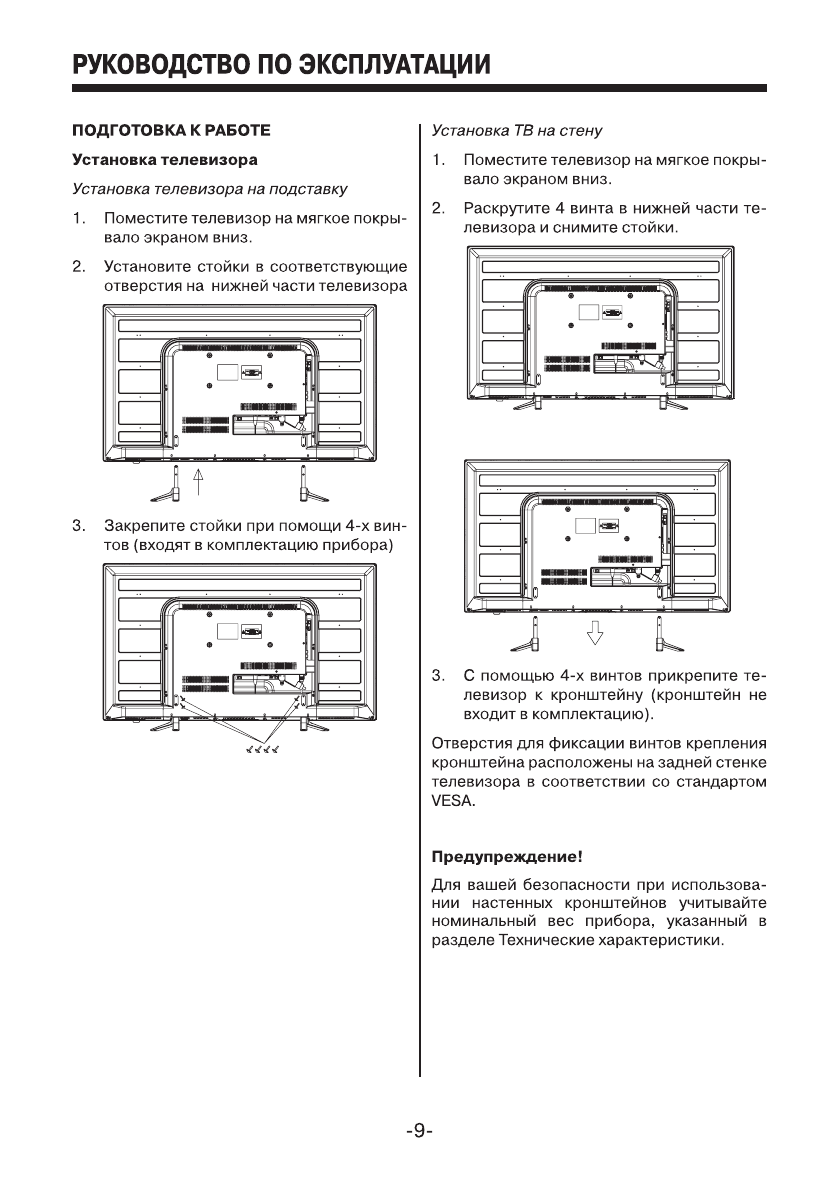 РУКОВОДСТВО ПО ЭКСПЛУАТАЦИИ

ПОДГОТОВКА К РАБОТЕ

Установка телевизора

Установка телевизора на подставку

1. Поместите телевизор на мягкое покрывало экраном вниз.

2. Установите стойки в соответствующие отверстия на нижней части телевизора

3. Закрепите стойки при помощи 4-х винтов (входят в комплектацию прибора)

Установка ТВ на стену

1. Поместите телевизор на мягкое покрывало экраном вниз.

2. Раскрутите 4 винта в нижней части телевизора и снимите стойки.

3. С помощью 4-х винтов прикрепите телевизор к кронштейну (кронштейн не входит в комплектацию).

Отверстия для фиксации винтов крепления кронштейна расположены на задней стенке телевизора в соответствии со стандартом VESA.

Предупреждение!

Для вашей безопасности при использовании настенных кронштейнов учитывайте номинальный вес прибора, указанный в разделе Технические характеристики.

-9-