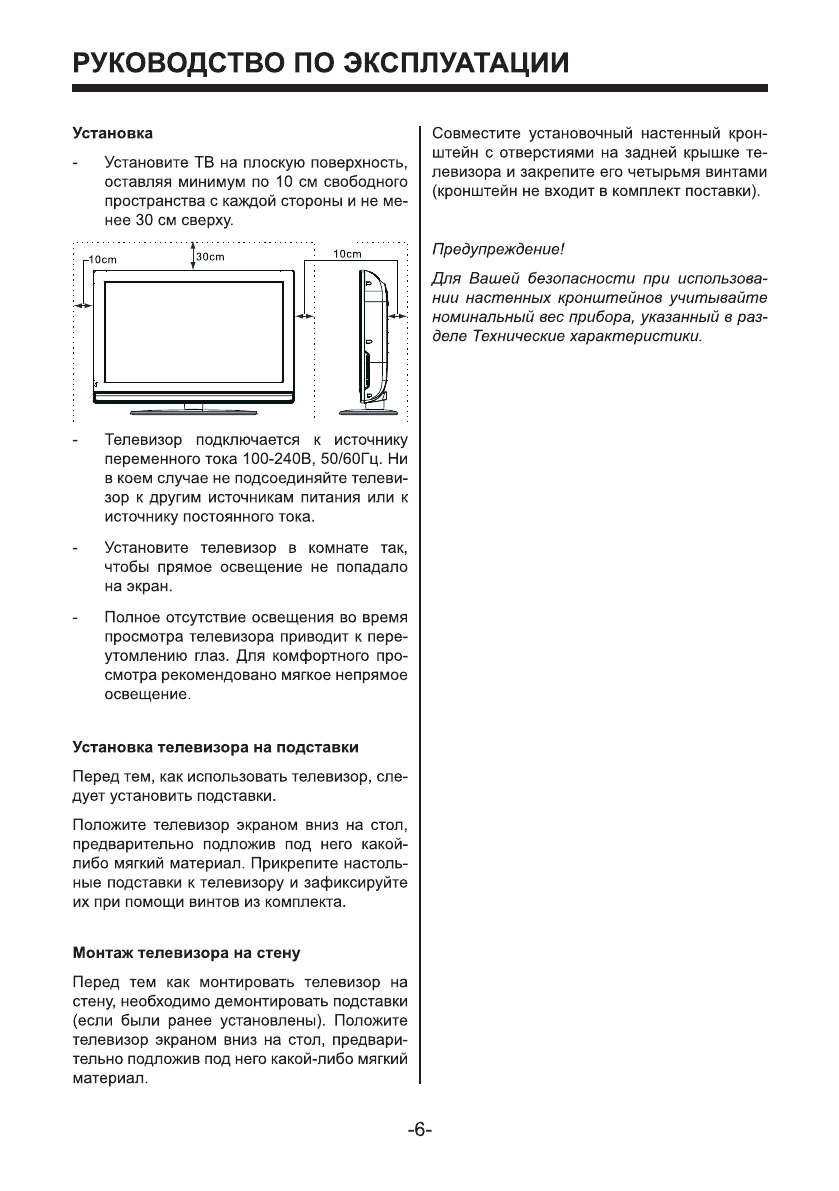 РУКОВОДСТВО ПО ЭКСПЛУАТАЦИИ

Установка

- Установите ТВ на плоскую поверхность, оставляя минимум по 10 см свободного пространства с каждой стороны и не менее 30 см сверху.

10cm
30cm
10cm

- Телевизор подключается к источнику переменного тока 100-240В, 50/60Гц. Ни в коем случае не подсоединяйте телевизор к другим источникам питания или к источнику постоянного тока.

- Установите телевизор в комнате так, чтобы прямое освещение не попадало на экран.

- Полное отсутствие освещения во время просмотра телевизора приводит к переутомлению глаз. Для комфортного просмотра рекомендовано мягкое непрямое освещение.

Установка телевизора на подставки

Перед тем, как использовать телевизор, следует установить подставки.

Положите телевизор экраном вниз на стол, предварительно подложив под него какой-либо мягкий материал. Прикрепите настольные подставки к телевизору и зафиксируйте их при помощи винтов из комплекта.

Монтаж телевизора на стену

Перед тем как монтировать телевизор на стену, необходимо демонтировать подставки (если были ранее установлены). Положите телевизор экраном вниз на стол, предварительно подложив под него какой-либо мягкий материал.

Совместите установочный настенный кронштейн с отверстиями на задней крышке телевизора и закрепите его четырьмя винтами (кронштейн не входит в комплект поставки).

Предупреждение!

Для Вашей безопасности при использовании настенных кронштейнов учитывайте номинальный вес прибора, указанный в разделе Технические характеристики.

-6-