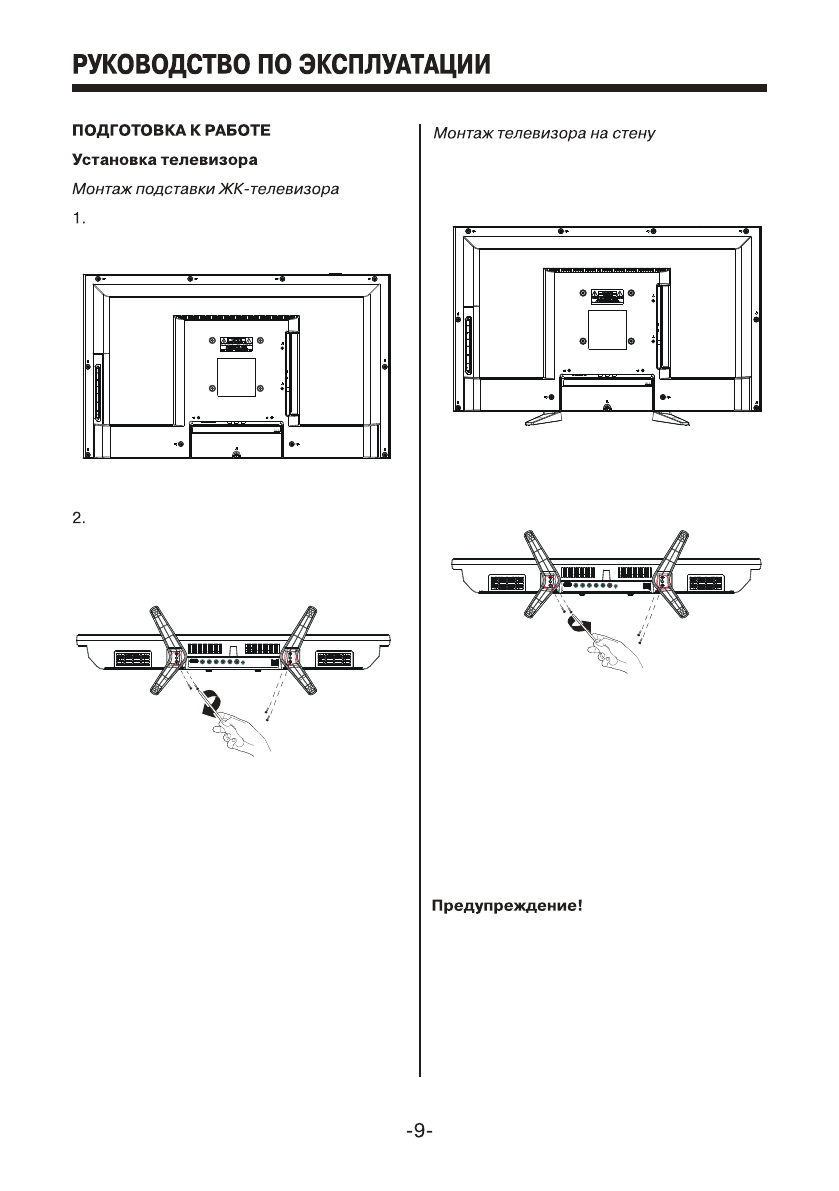 РУКОВОДСТВО ПО ЭКСПЛУАТАЦИИ

ПОДГОТОВКА К РАБОТЕ

Установка телевизора

Монтаж подставки ЖК-телевизора

1.

2.

Монтаж телевизора на стену

Предупреждение!

-9-