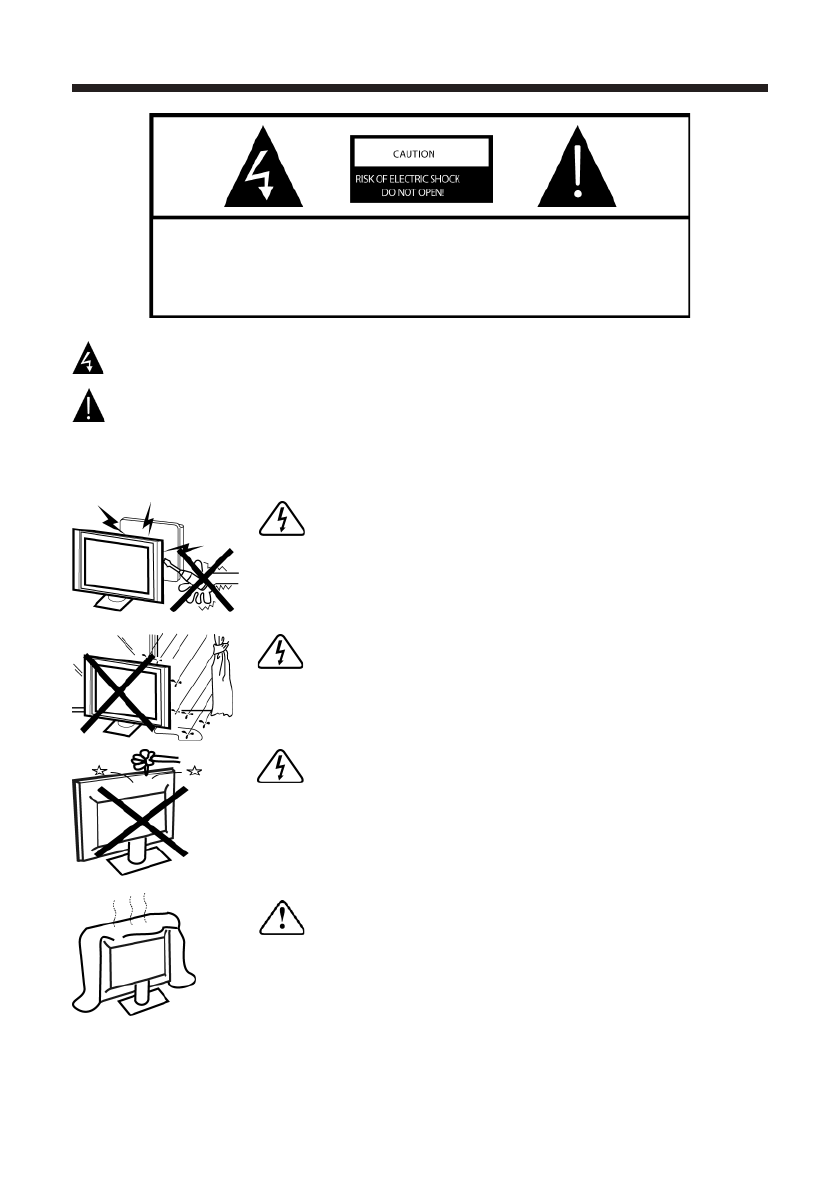 CAUTION
RISK OF ELECTRIC SHOCK
DO NOT OPEN!