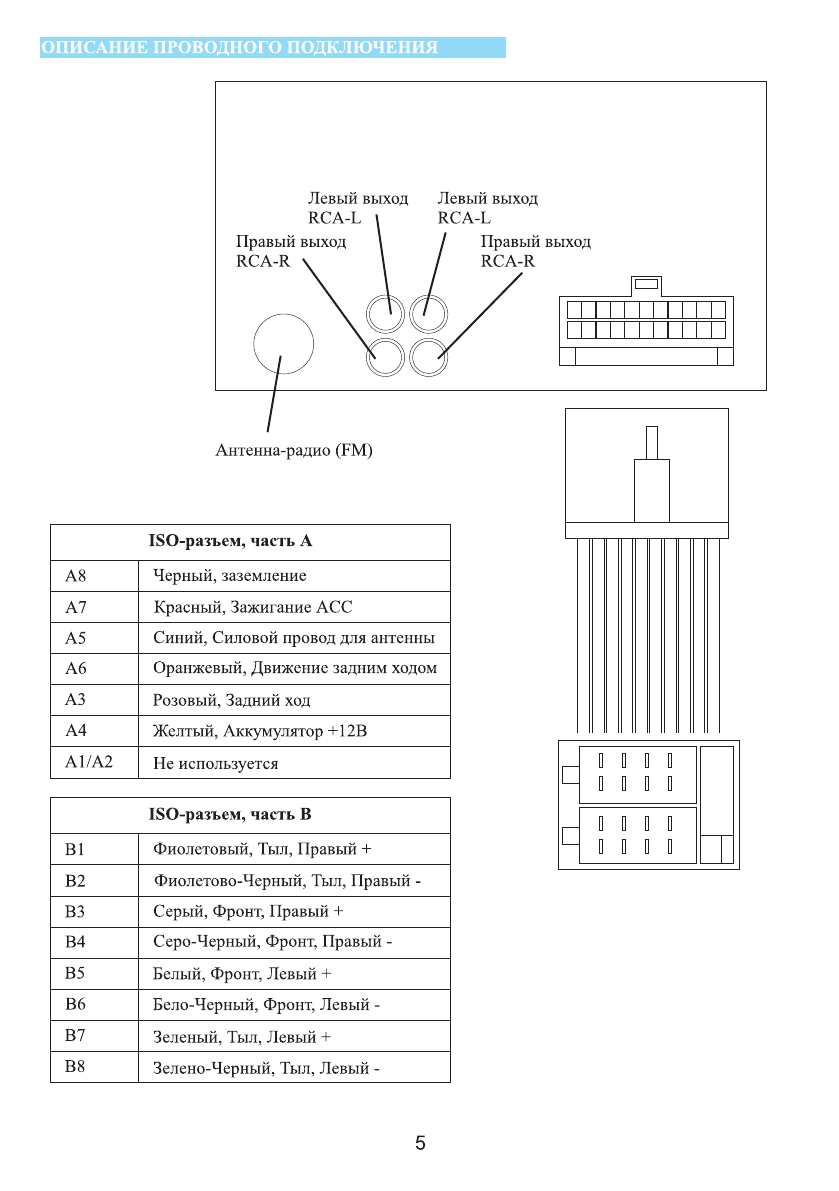 ОПИСАНИЕ ПРОВОДНОГО ПОДКЛЮЧЕНИЯ

Левый выход RCA-L

Левый выход RCA-L

Правый выход RCA-R

Правый выход RCA-R

Антенна-радио (FM)

| ISO-разъем, часть А | |
|---|---|
| A8 | Черный, заземление |
| A7 | Красный, Зажигание АСС |
| A5 | Синий, Силовой провод для антенны |
| A6 | Оранжевый, Движение задним ходом |
| A3 | Розовый, Задний ход |
| A4 | Желтый, Аккумулятор +12В |
| A1/A2 | Не используется |

| ISO-разъем, часть В | |
|---|---|
| B1 | Фиолетовый, Тыл, Правый + |
| B2 | Фиолетово-Черный, Тыл, Правый - |
| B3 | Серый, Фронт, Правый + |
| B4 | Серо-Черный, Фронт, Правый - |
| B5 | Белый, Фронт, Левый + |
| B6 | Бело-Черный, Фронт, Левый - |
| B7 | Зеленый, Тыл, Левый + |
| B8 | Зелено-Черный, Тыл, Левый - |

5