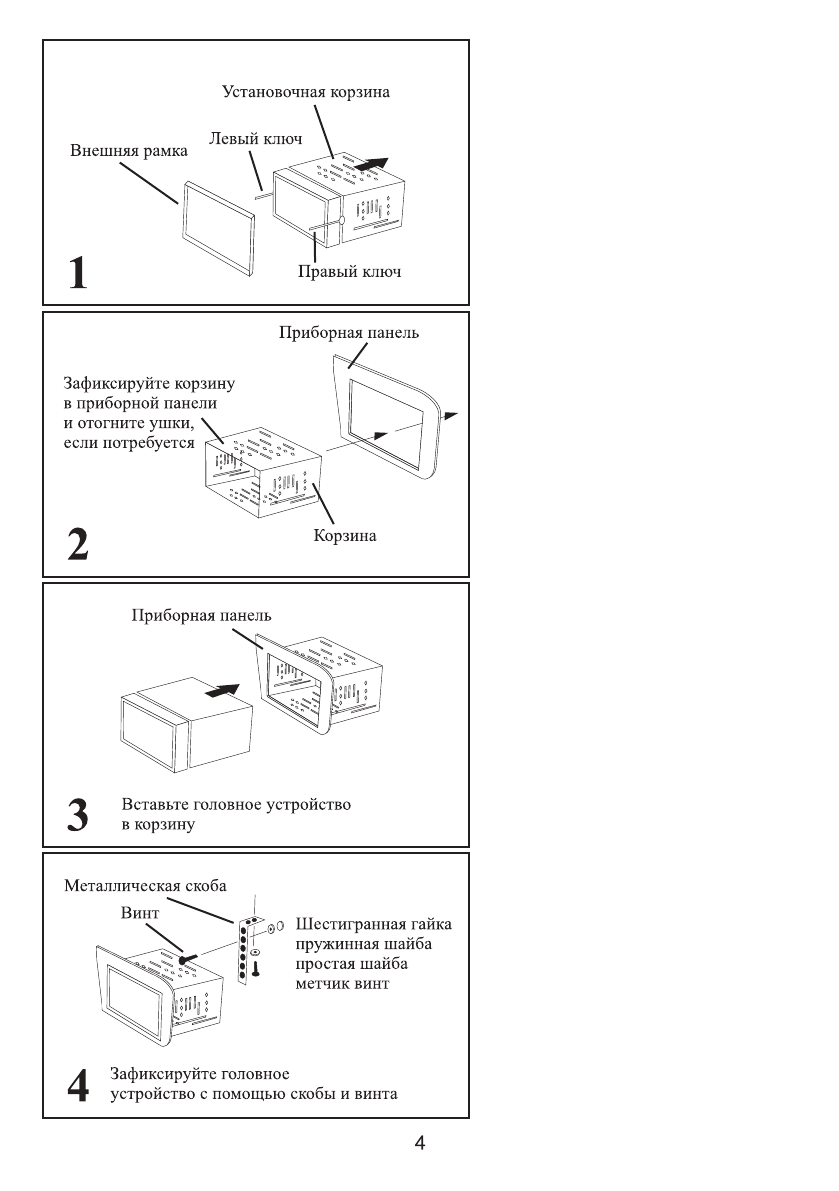 Установочная корзина

Левый ключ

Внешняя рамка

Правый ключ

1

Приборная панель

Зафиксируйте корзину в приборной панели и отогните ушки, если потребуется

Корзина

2

Приборная панель

3

Вставьте головное устройство в корзину

Металлическая скоба

Винт

Шестигранная гайка
пружинная шайба
простая шайба
метчик винт

4

Зафиксируйте головное устройство с помощью скобы и винта

4