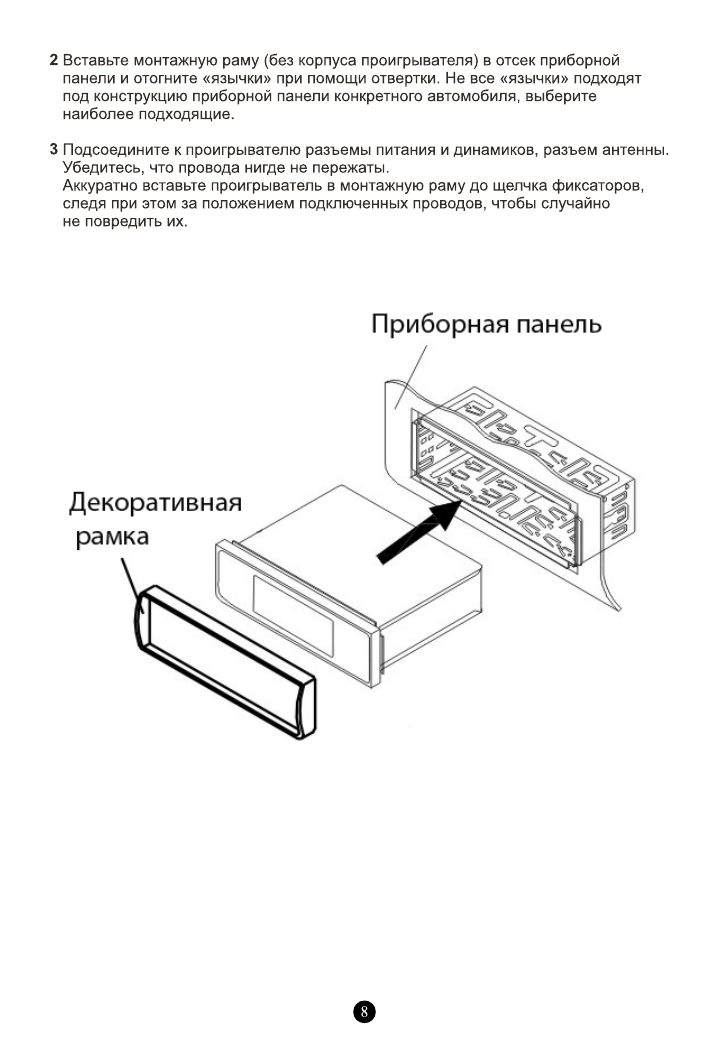 2 Вставьте монтажную раму (без корпуса проигрывателя) в отсек приборной панели и отогните «язычки» при помощи отвертки. Не все «язычки» подходят под конструкцию приборной панели конкретного автомобиля, выберите наиболее подходящие.

3 Подсоедините к проигрывателю разъемы питания и динамиков, разъем антенны. Убедитесь, что провода нигде не пережаты.
Аккуратно вставьте проигрыватель в монтажную раму до щелчка фиксаторов, следя при этом за положением подключенных проводов, чтобы случайно не повредить их.

Приборная панель

Декоративная рамка

8