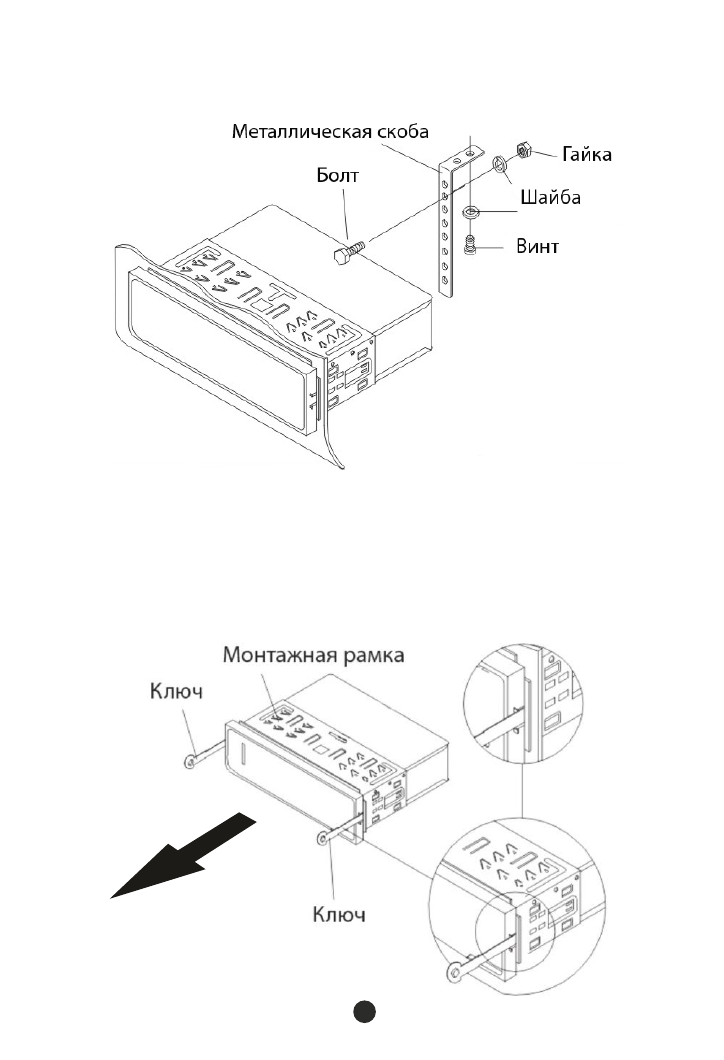 Металлическая скоба
Гайка
Болт
Шайба
Винт

Монтажная рамка
Ключ
Ключ