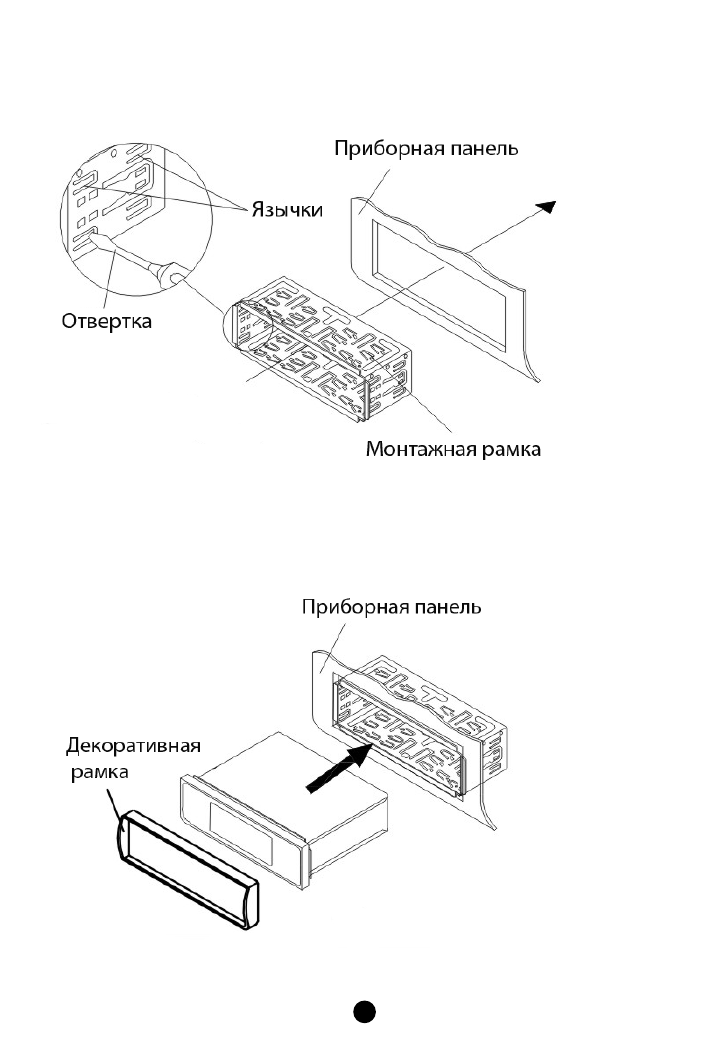 Приборная панель

Язычки

Отвертка

Монтажная рамка

Приборная панель

Декоративная рамка