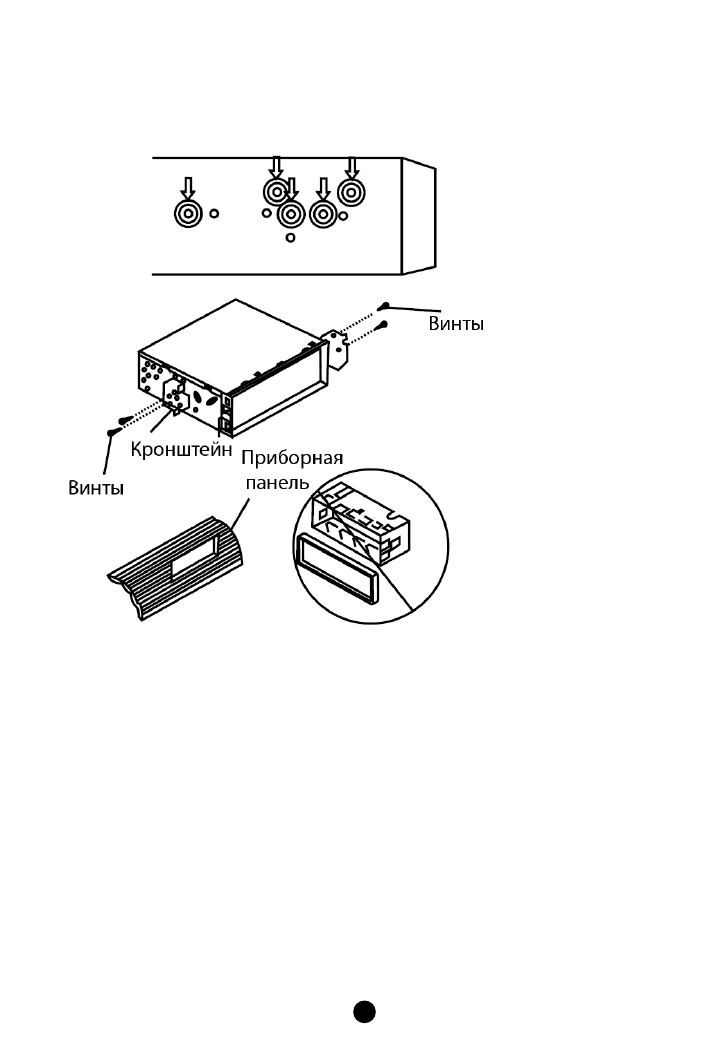 Винты

Кронштейн

Винты

Приборная панель