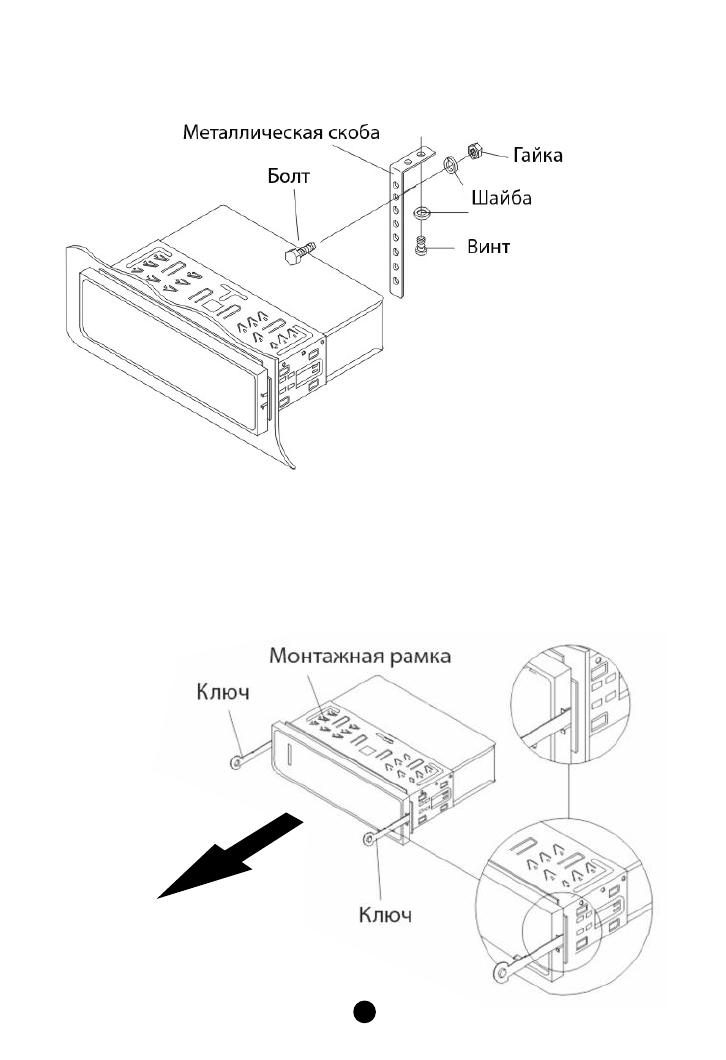 Металлическая скоба
Гайка
Болт
Шайба
Винт

Монтажная рамка
Ключ
Ключ