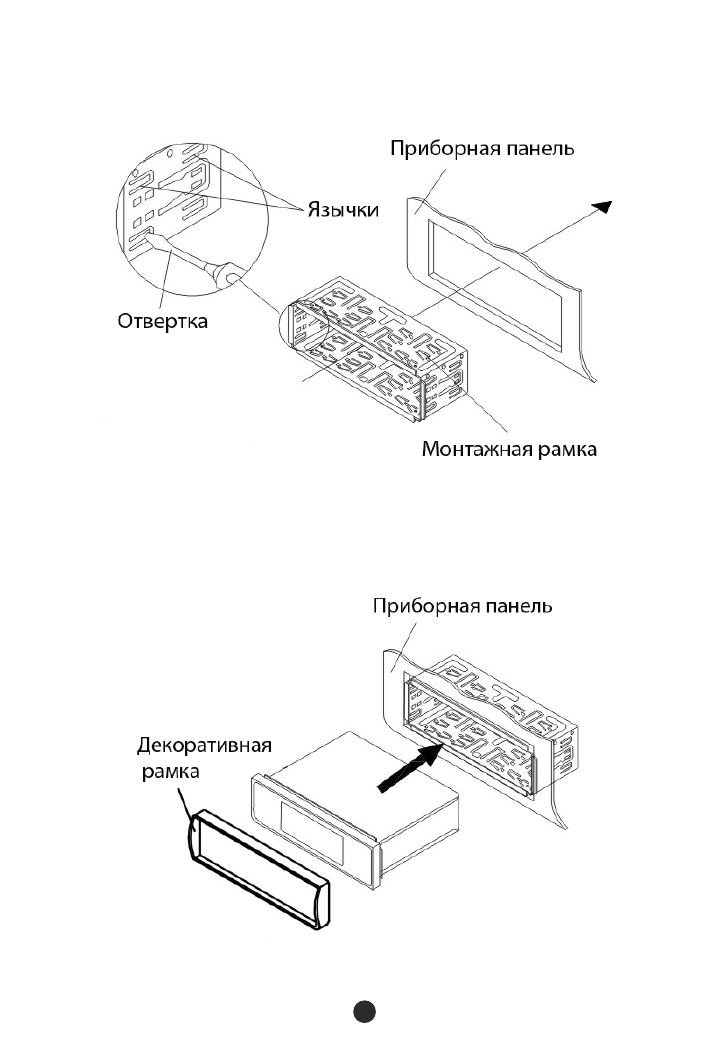 Приборная панель
Язычки
Отвертка
Монтажная рамка

Приборная панель
Декоративная рамка