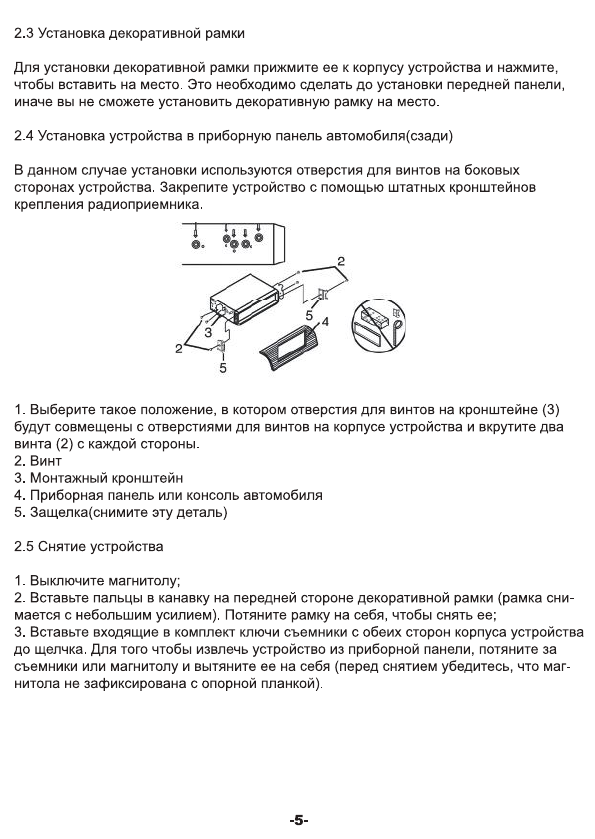 2.3 Установка декоративной рамки

Для установки декоративной рамки прижмите ее к корпусу устройства и нажмите, чтобы вставить на место. Это необходимо сделать до установки передней панели, иначе вы не сможете установить декоративную рамку на место.

2.4 Установка устройства в приборную панель автомобиля(сзади)

В данном случае установки используются отверстия для винтов на боковых сторонах устройства. Закрепите устройство с помощью штатных кронштейнов крепления радиоприемника.

2
5
4
3
2
5

1. Выберите такое положение, в котором отверстия для винтов на кронштейне (3) будут совмещены с отверстиями для винтов на корпусе устройства и вкрутите два винта (2) с каждой стороны.
2. Винт
3. Монтажный кронштейн
4. Приборная панель или консоль автомобиля
5. Защелка(снимите эту деталь)

2.5 Снятие устройства

1. Выключите магнитолу;
2. Вставьте пальцы в канавку на передней стороне декоративной рамки (рамка снимается с небольшим усилием). Потяните рамку на себя, чтобы снять ее;
3. Вставьте входящие в комплект ключи съемники с обеих сторон корпуса устройства до щелчка. Для того чтобы извлечь устройство из приборной панели, потяните за съемники или магнитолу и вытяните ее на себя (перед снятием убедитесь, что магнитола не зафиксирована с опорной планкой).

-5-